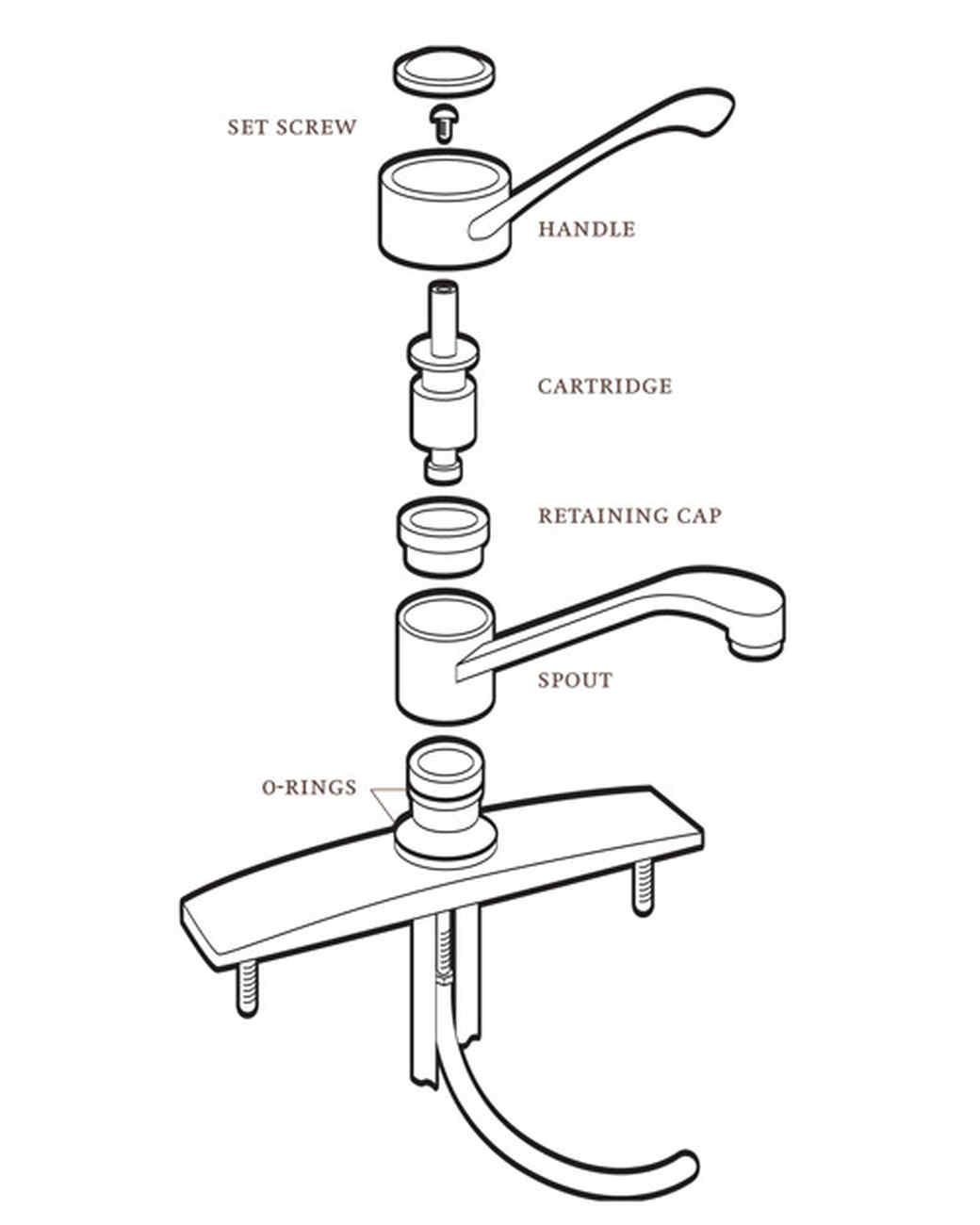 SET SCREW

HANDLE

CARTRIDGE

RETAINING CAP

SPOUT

O-RINGS