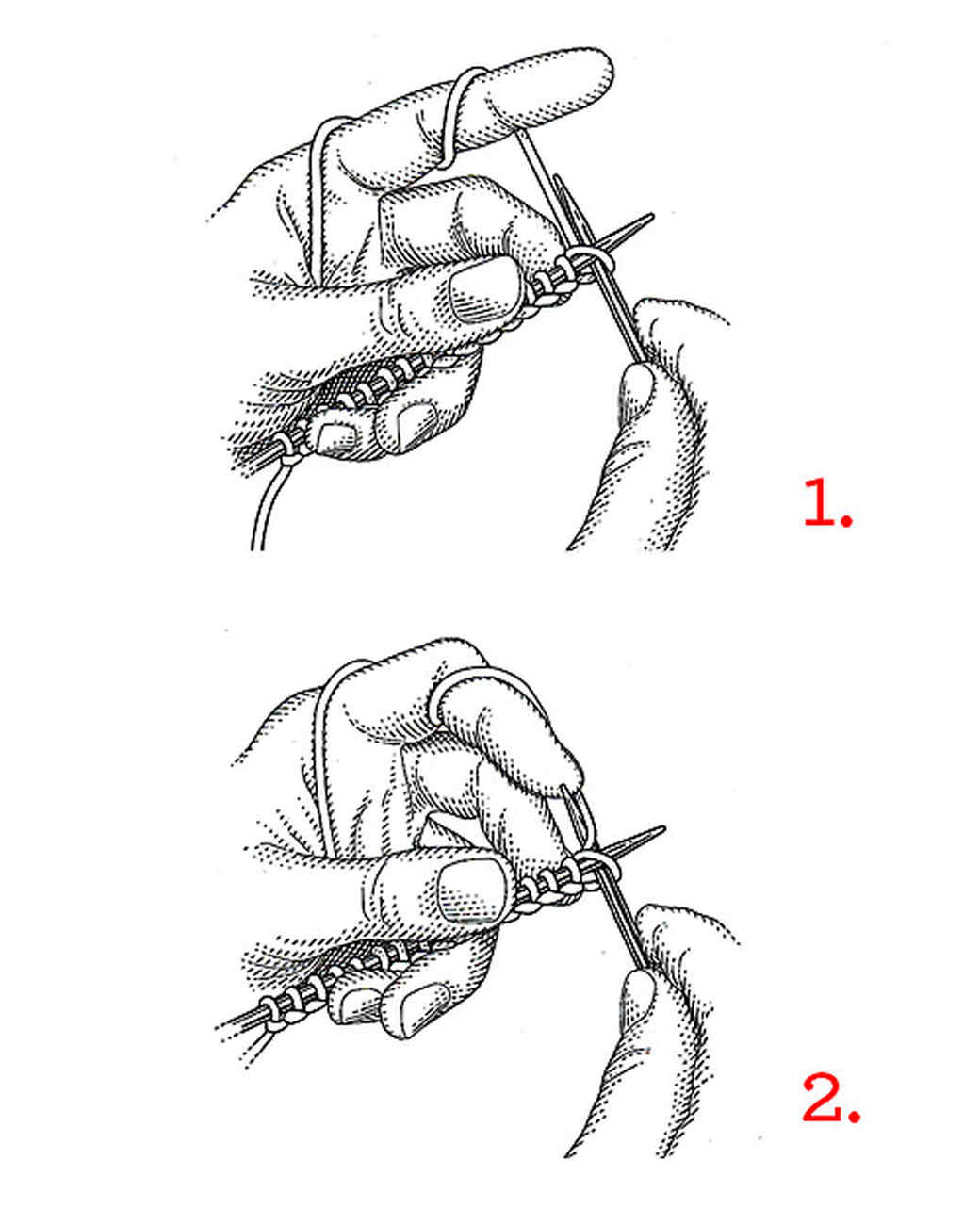 1.

2.