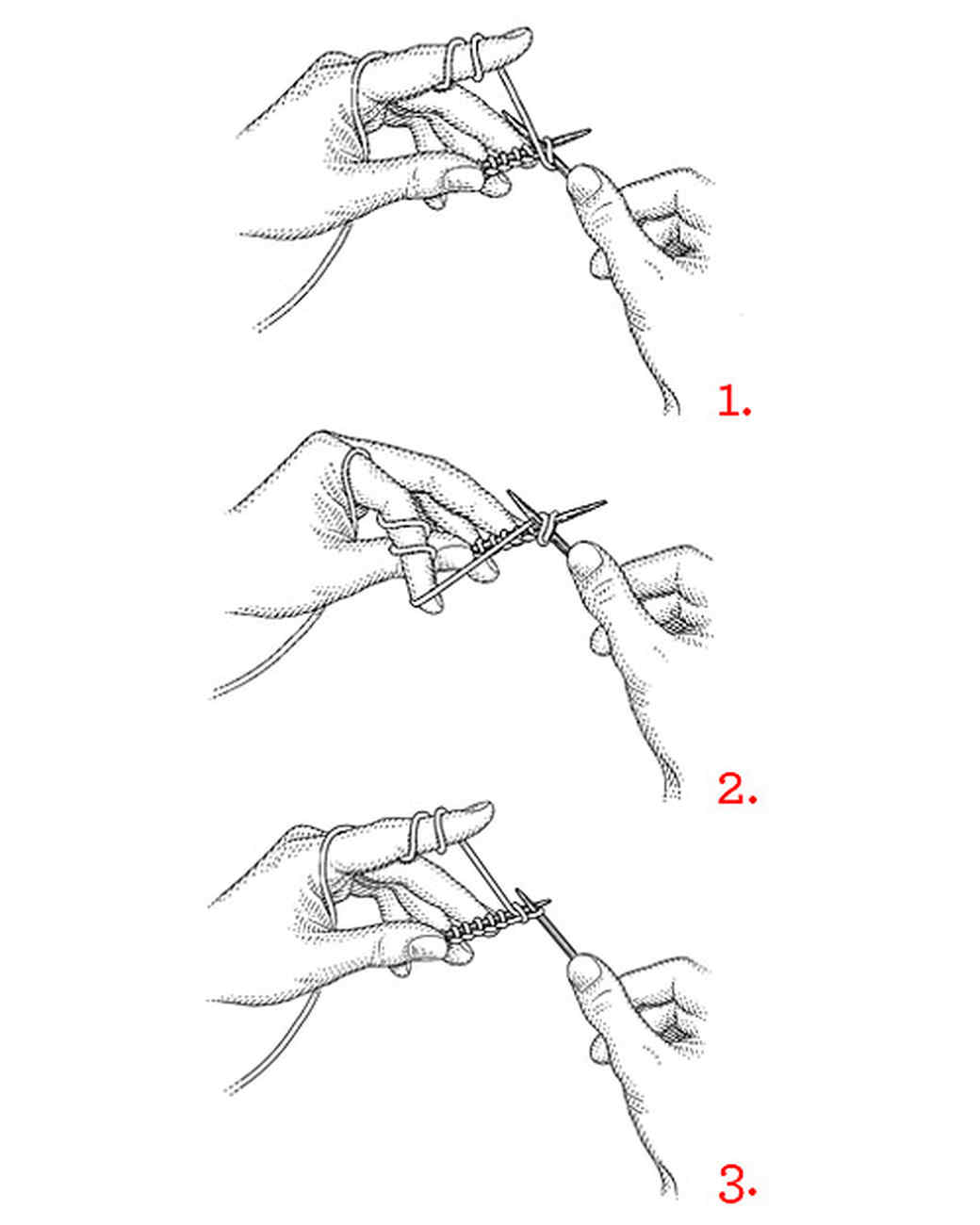 1.

2.

3.