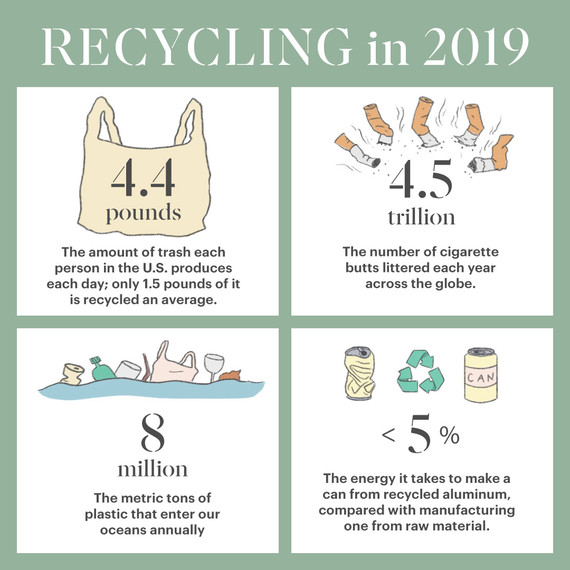 RECYCLING in 2019

4.4
pounds

The amount of trash each person in the U.S. produces each day; only 1.5 pounds of it is recycled an average.

4.5
trillion

The number of cigarette butts littered each year across the globe.

8
million

The metric tons of plastic that enter our oceans annually

CAN

< 5 %

The energy it takes to make a can from recycled aluminum, compared with manufacturing one from raw material.