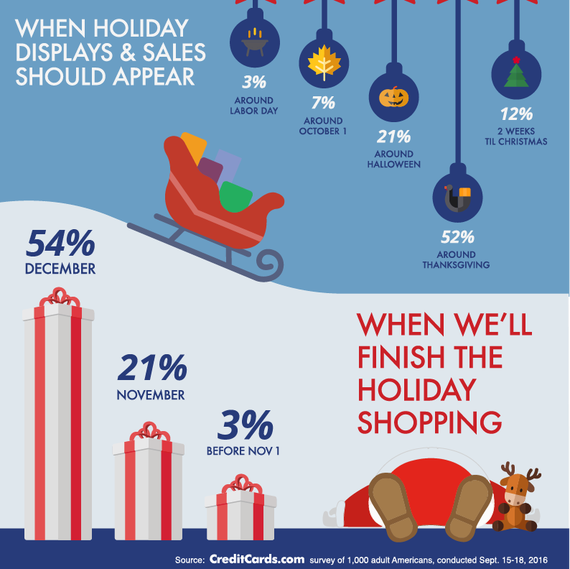 WHEN HOLIDAY DISPLAYS & SALES SHOULD APPEAR

3%
AROUND LABOR DAY

7%
AROUND OCTOBER 1

21%
AROUND HALLOWEEN

52%
AROUND THANKSGIVING

12%
2 WEEKS TIL CHRISTMAS

54%
DECEMBER

21%
NOVEMBER

3%
BEFORE NOV 1

WHEN WE'LL FINISH THE HOLIDAY SHOPPING

Source: CreditCards.com survey of 1,000 adult Americans, conducted Sept. 15-18, 2016