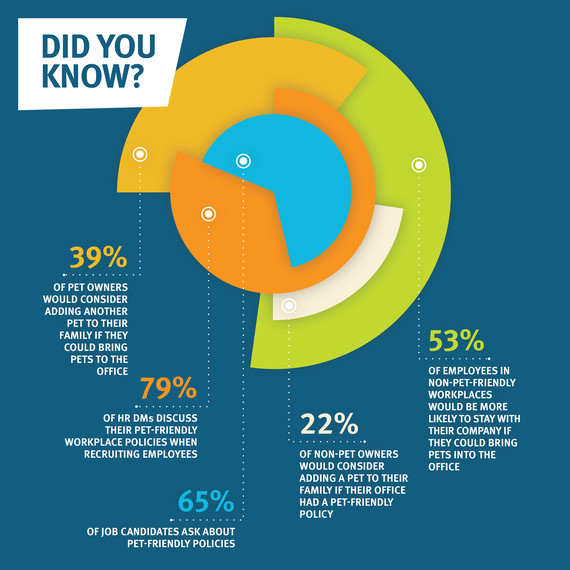 DID YOU KNOW?

39%

OF PET OWNERS WOULD CONSIDER ADDING ANOTHER PET TO THEIR FAMILY IF THEY COULD BRING PETS TO THE OFFICE

79%

OF HR DMs DISCUSS THEIR PET-FRIENDLY WORKPLACE POLICIES WHEN RECRUITING EMPLOYEES

65%

OF JOB CANDIDATES ASK ABOUT PET-FRIENDLY POLICIES

22%

OF NON-PET OWNERS WOULD CONSIDER ADDING A PET TO THEIR FAMILY IF THEIR OFFICE HAD A PET-FRIENDLY POLICY

53%

OF EMPLOYEES IN NON-PET-FRIENDLY WORKPLACES WOULD BE MORE LIKELY TO STAY WITH THEIR COMPANY IF THEY COULD BRING PETS INTO THE OFFICE